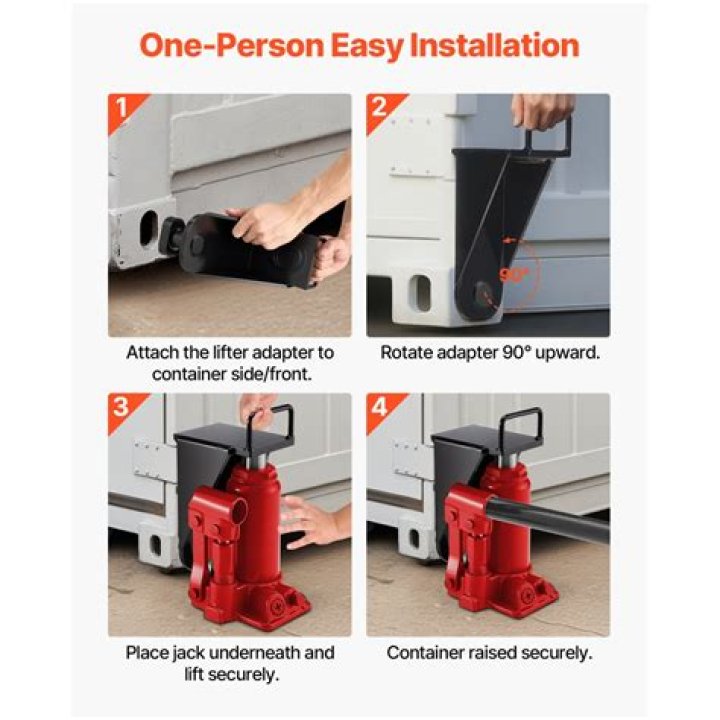 One-Person Easy Installation

1

Attach the lifter adapter to container side/front.

2

90°

Rotate adapter 90° upward.

3

Place jack underneath and lift securely.

4

Container raised securely.